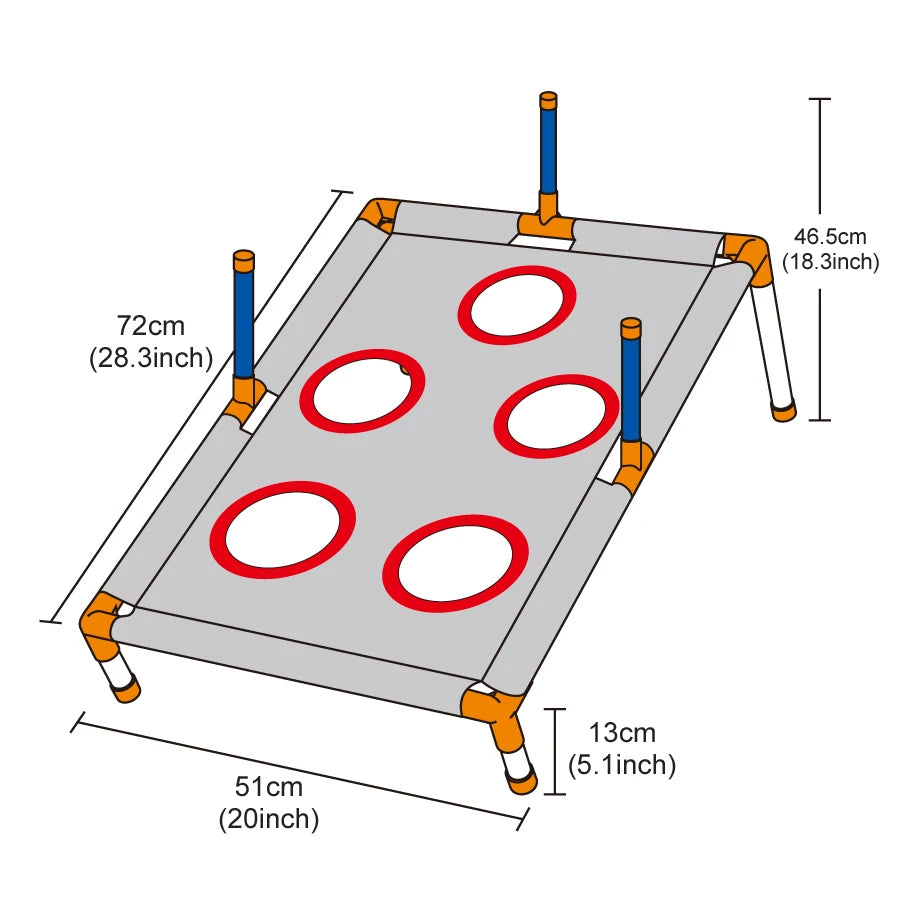 46.5cm
(18.3inch)

72cm
(28.3inch)

13cm
(5.1inch)

51cm
(20inch)